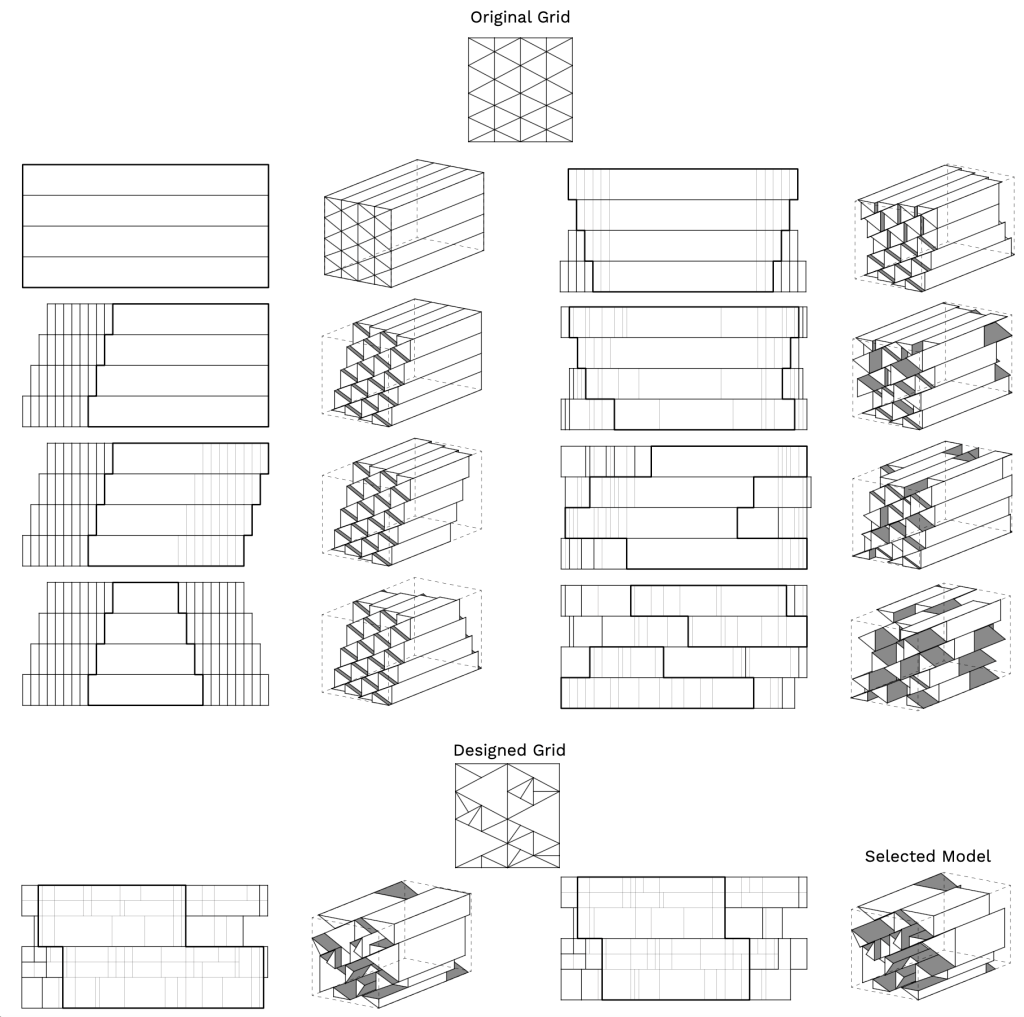 Original Grid

Designed Grid

Selected Model